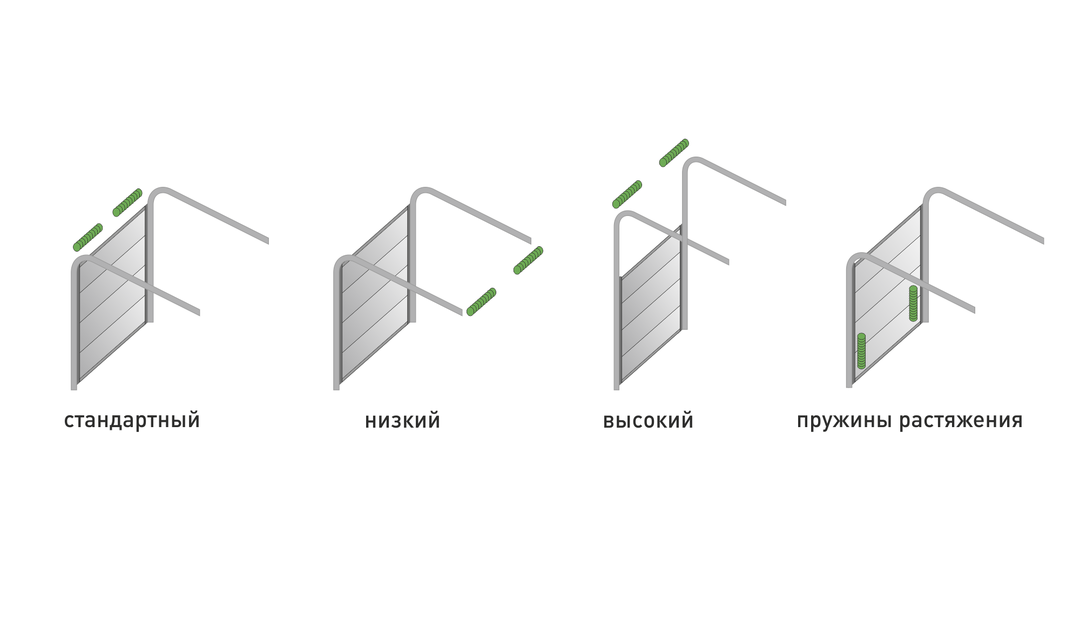 стандартный

низкий

высокий

пружины растяжения